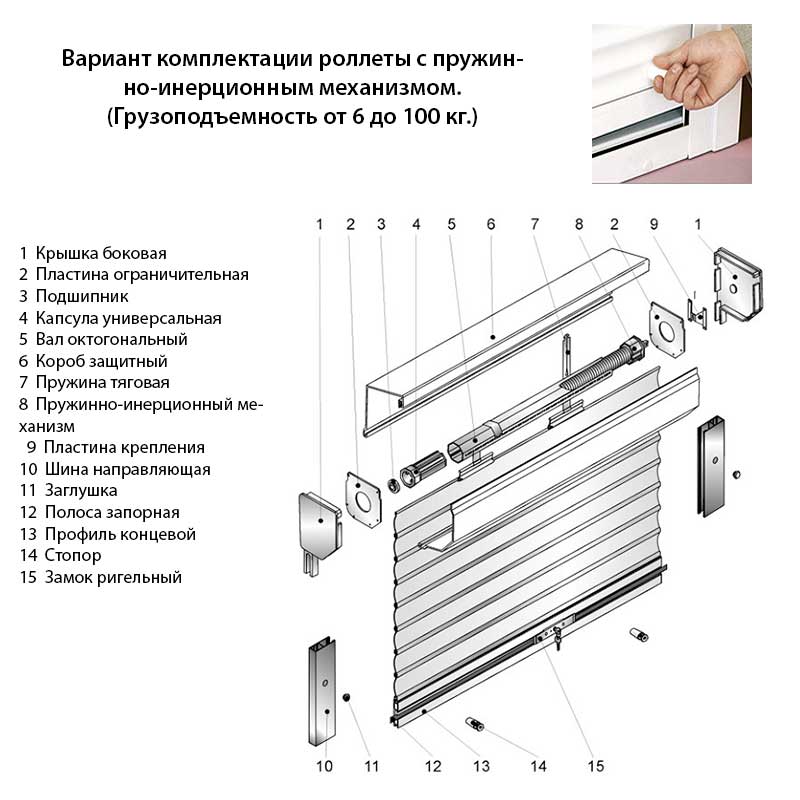 Вариант комплектации роллеты с пружинно-инерционным механизмом. (Грузоподъемность от 6 до 100 кг.)

1 Крышка боковая
2 Пластина ограничительная
3 Подшипник
4 Капсула универсальная
5 Вал октогональный
6 Короб защитный
7 Пружина тяговая
8 Пружинно-инерционный механизм
9 Пластина крепления
10 Шина направляющая
11 Заглушка
12 Полоса запорная
13 Профиль концевой
14 Стопор
15 Замок ригельный

1 2 3 4 5 6 7 8 2 9 1

10 11 12 13 14 15